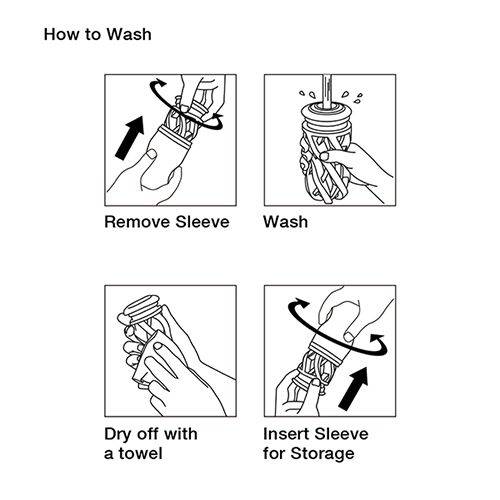 How to Wash

Remove Sleeve

Wash

Dry off with a towel

Insert Sleeve for Storage